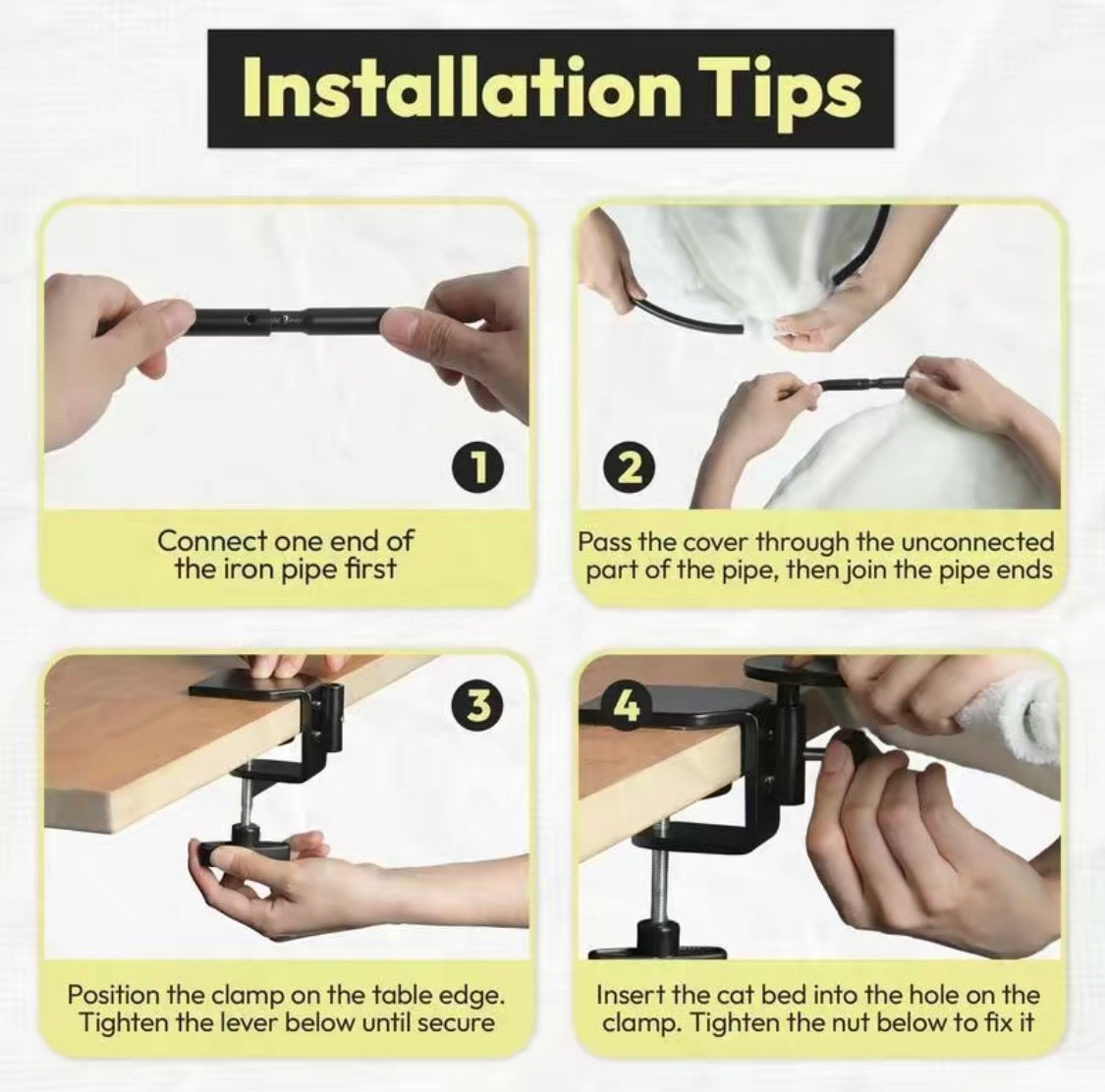 Installation Tips

1

Connect one end of the iron pipe first

2

Pass the cover through the unconnected part of the pipe, then join the pipe ends

3

Position the clamp on the table edge. Tighten the lever below until secure

4

Insert the cat bed into the hole on the clamp. Tighten the nut below to fix it